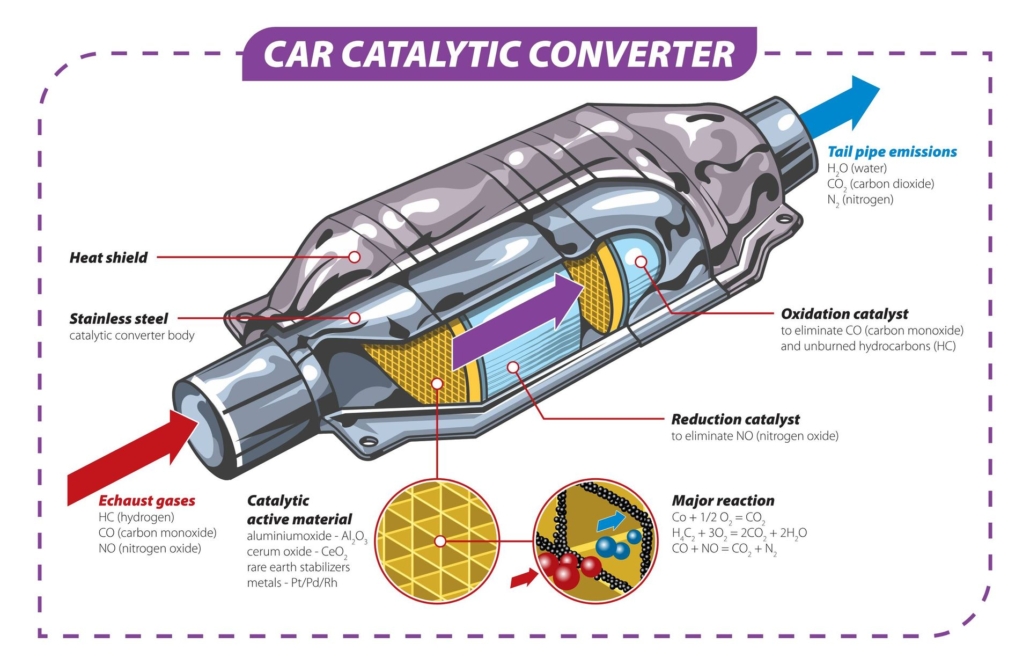 CAR CATALYTIC CONVERTER

Tail pipe emissions
$H_2O$ (water)
$CO_2$ (carbon dioxide)
$N_2$ (nitrogen)

Heat shield

Stainless steel
catalytic converter body

Oxidation catalyst
to eliminate CO (carbon monoxide) and unburned hydrocarbons (HC)

Reduction catalyst
to eliminate NO (nitrogen oxide)

Echaust gases
HC (hydrogen)
CO (carbon monoxide)
NO (nitrogen oxide)

Catalytic active material
aluminiumoxide - $Al_2O_3$
cerum oxide - $CeO_2$
rare earth stabilizers
metals - Pt/Pd/Rh

Major reaction
$Co + 1/2\ O_2 = CO_2$
$H_4C_2 + 3O_2 = 2CO_2 + 2H_2O$
$CO + NO = CO_2 + N_2$